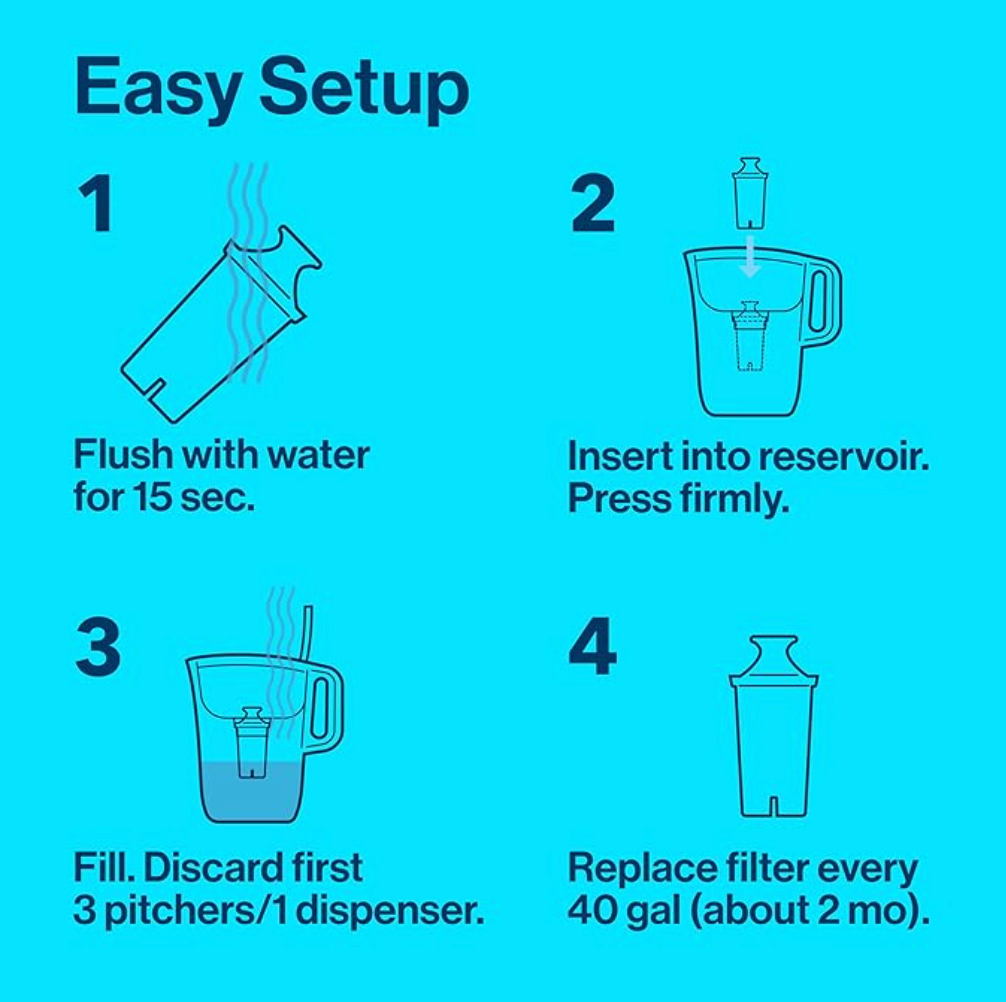 Easy Setup

1

Flush with water for 15 sec.

2

Insert into reservoir. Press firmly.

3

Fill. Discard first 3 pitchers/1 dispenser.

4

Replace filter every 40 gal (about 2 mo).