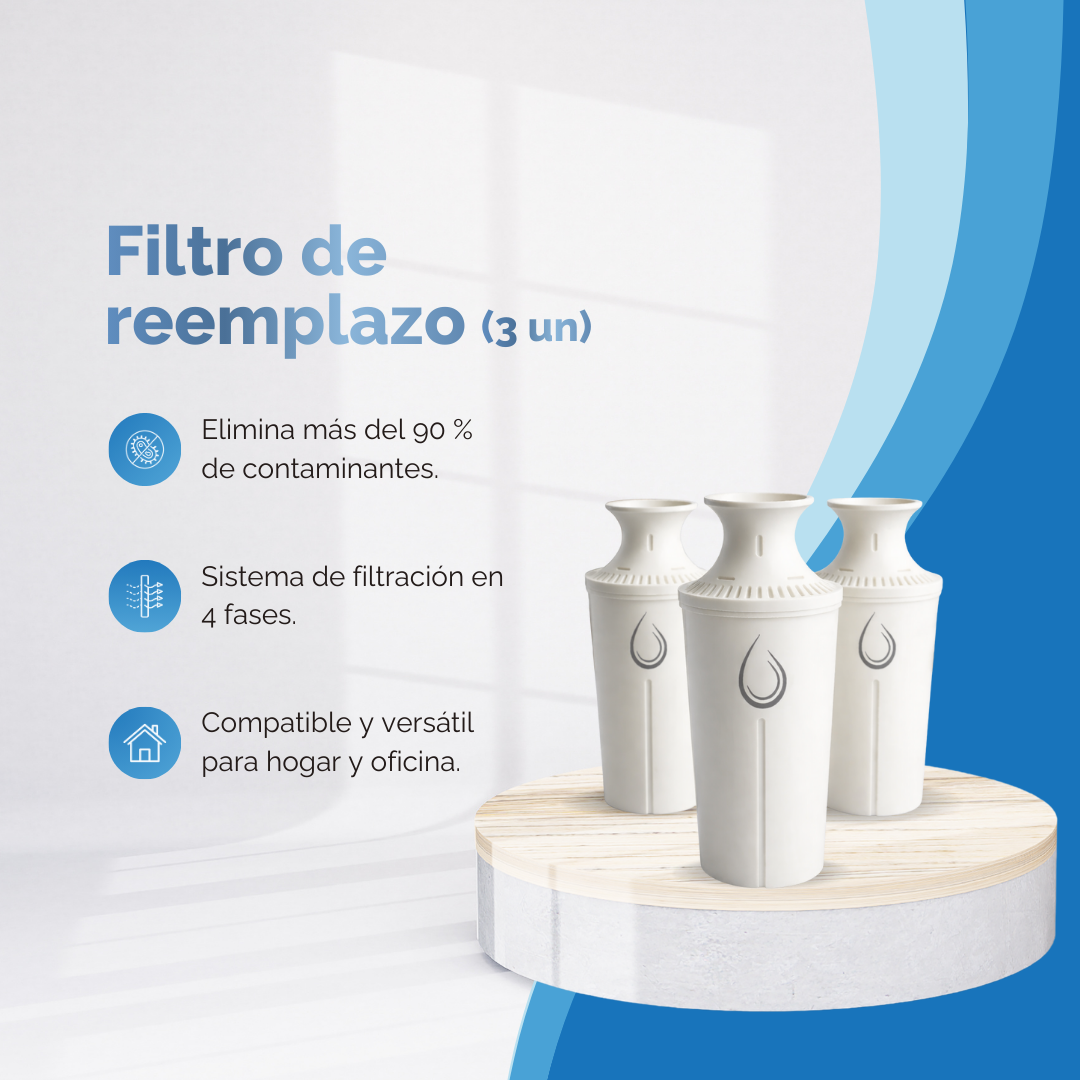 Filtro de reemplazo (3 un)

Elimina más del 90 % de contaminantes.

Sistema de filtración en 4 fases.

Compatible y versátil para hogar y oficina.