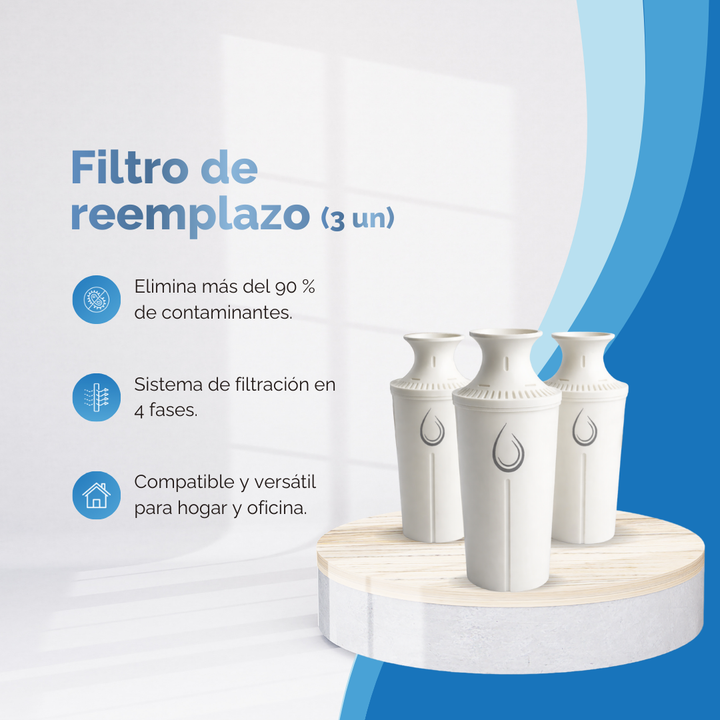 Filtro de reemplazo (3 un)

Elimina más del 90 % de contaminantes.

Sistema de filtración en 4 fases.

Compatible y versátil para hogar y oficina.